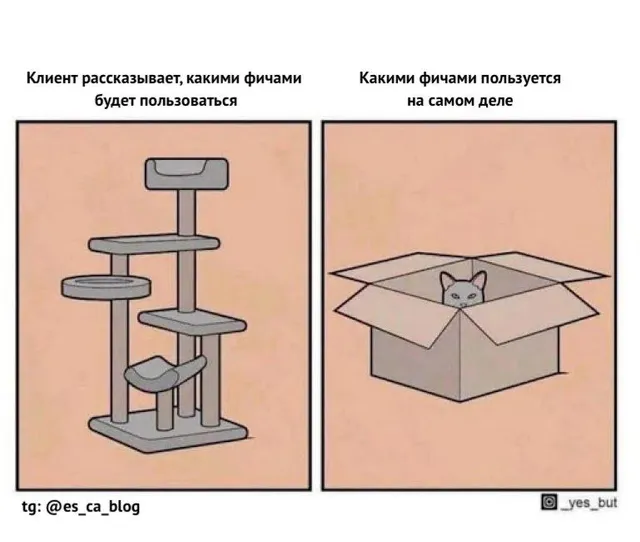 Клиент рассказывает, какими фичами будет пользоваться

Какими фичами пользуется на самом деле

tg: @es_ca_blog

_yes_but